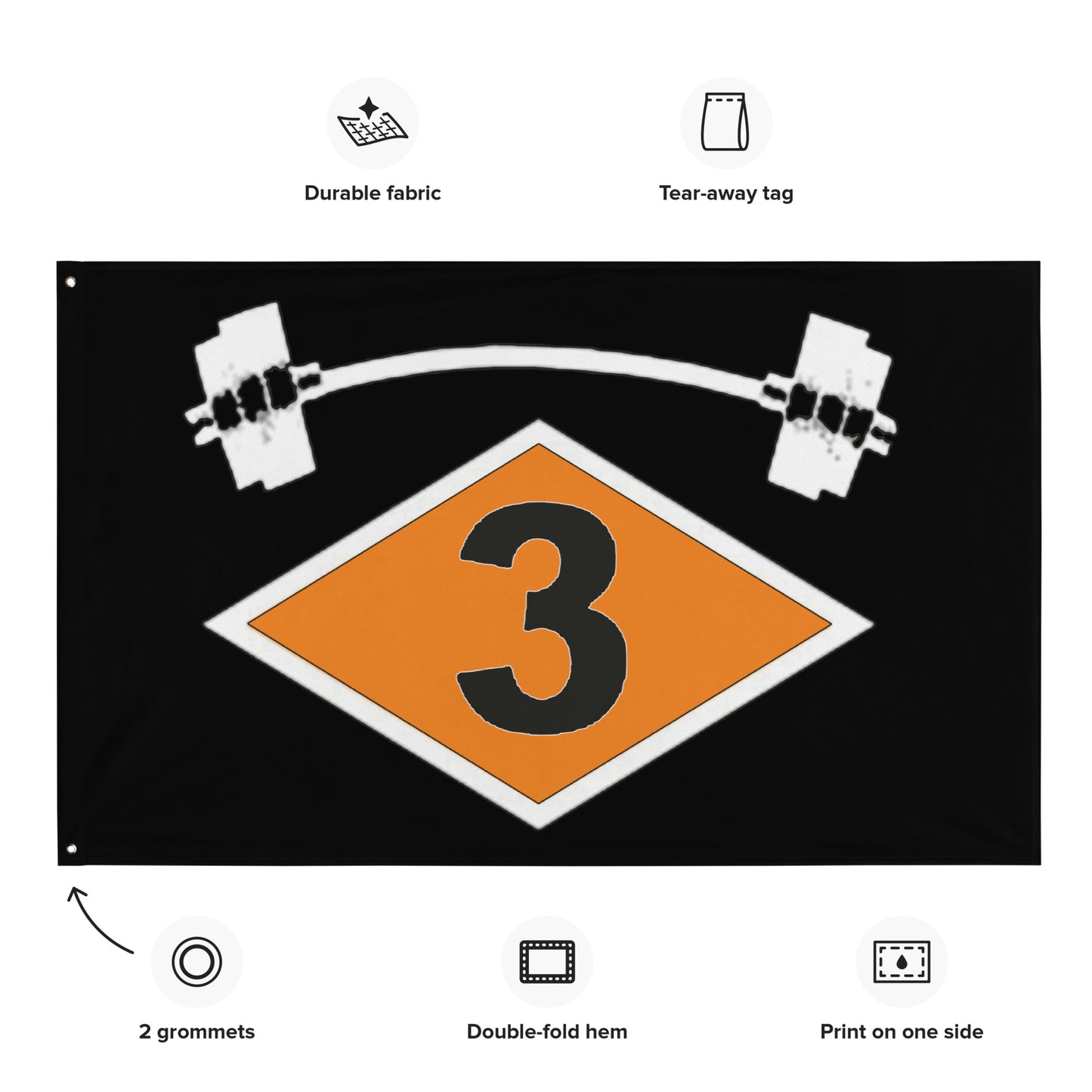 Durable fabric

Tear-away tag

3

2 grommets

Double-fold hem

Print on one side